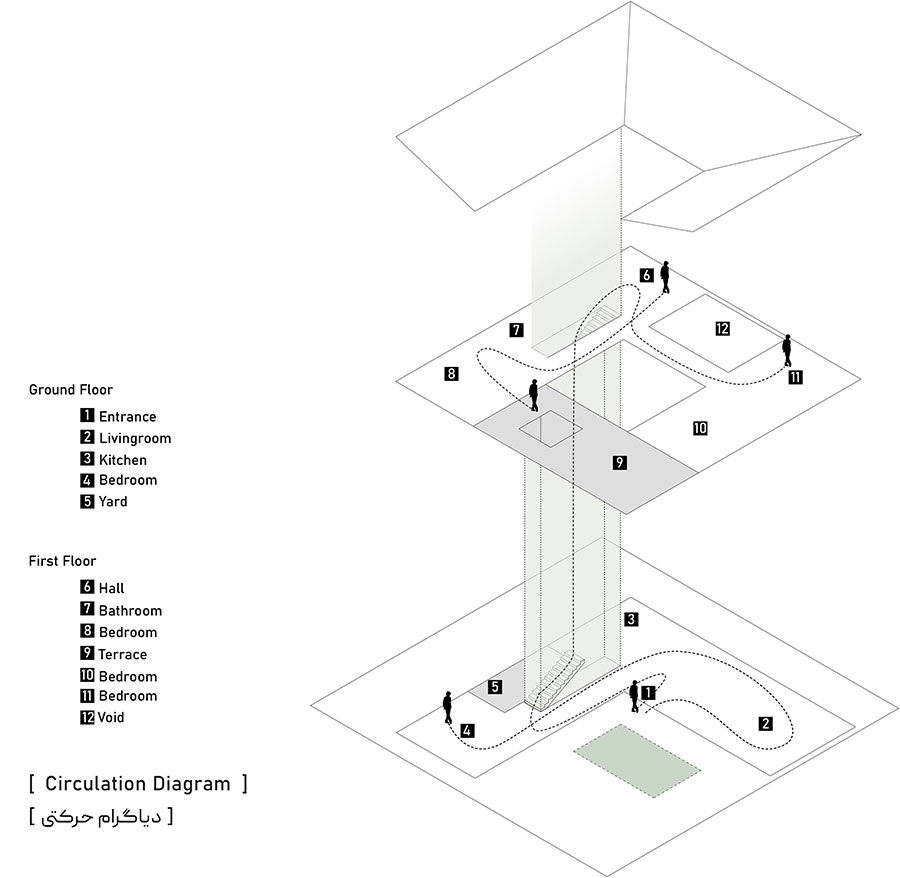 Ground Floor
1 Entrance
2 Livingroom
3 Kitchen
4 Bedroom
5 Yard

First Floor
6 Hall
7 Bathroom
8 Bedroom
9 Terrace
10 Bedroom
11 Bedroom
12 Void

[ Circulation Diagram ]
[ دیاگرام حرکتی ]

6
7
12
8
11
10
9
3
5
1
4
2