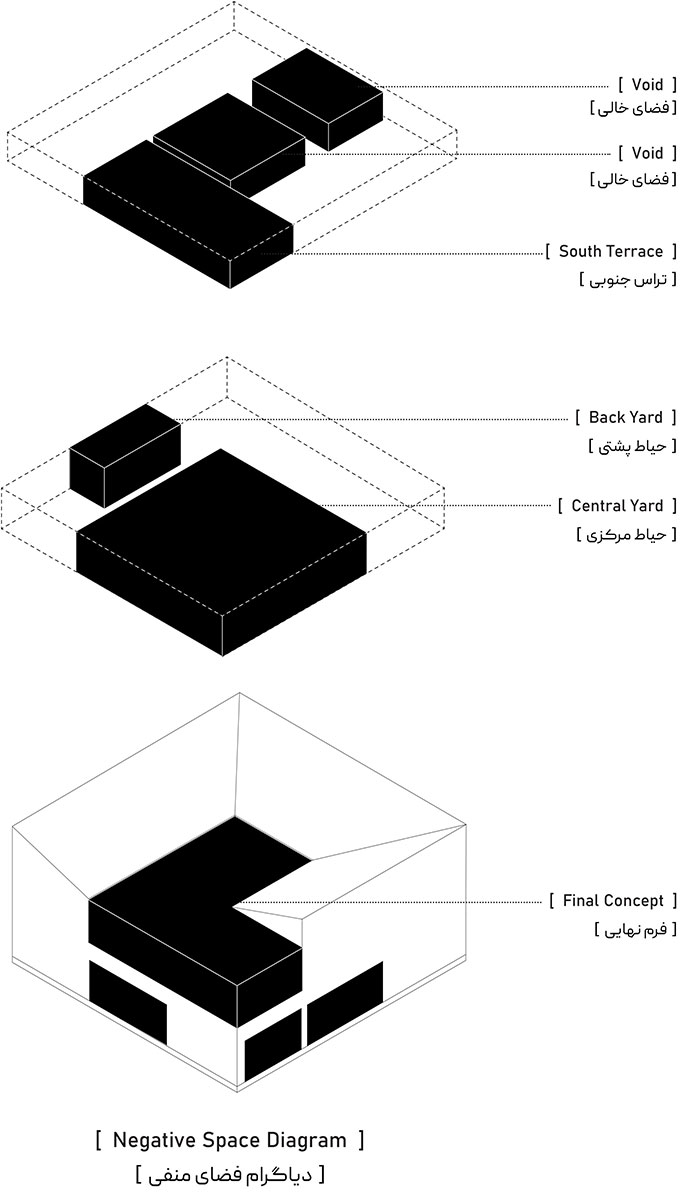 [ Void ]
[ فضای خالی ]

[ Void ]
[ فضای خالی ]

[ South Terrace ]
[ تراس جنوبی ]

[ Back Yard ]
[ حیاط پشتی ]

[ Central Yard ]
[ حیاط مرکزی ]

[ Final Concept ]
[ فرم نهایی ]

[ Negative Space Diagram ]
[ دیاگرام فضای منفی ]