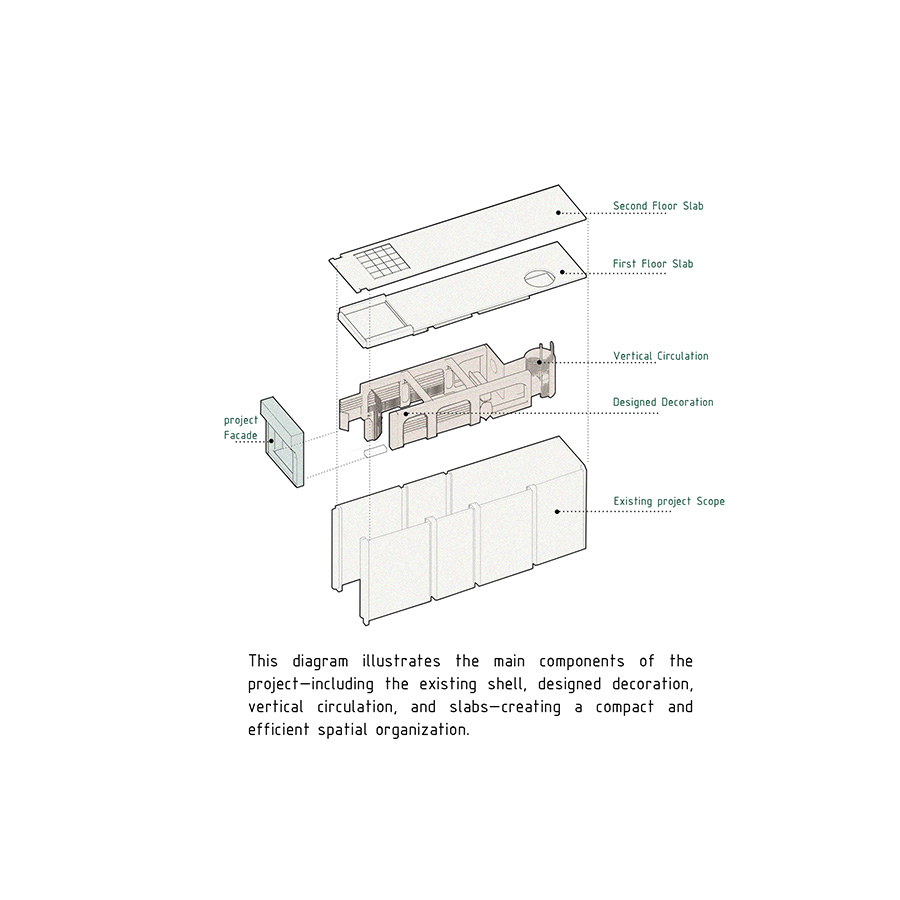 Second Floor Slab

First Floor Slab

Vertical Circulation

Designed Decoration

project Facade

Existing project Scope

This diagram illustrates the main components of the project—including the existing shell, designed decoration, vertical circulation, and slabs—creating a compact and efficient spatial organization.