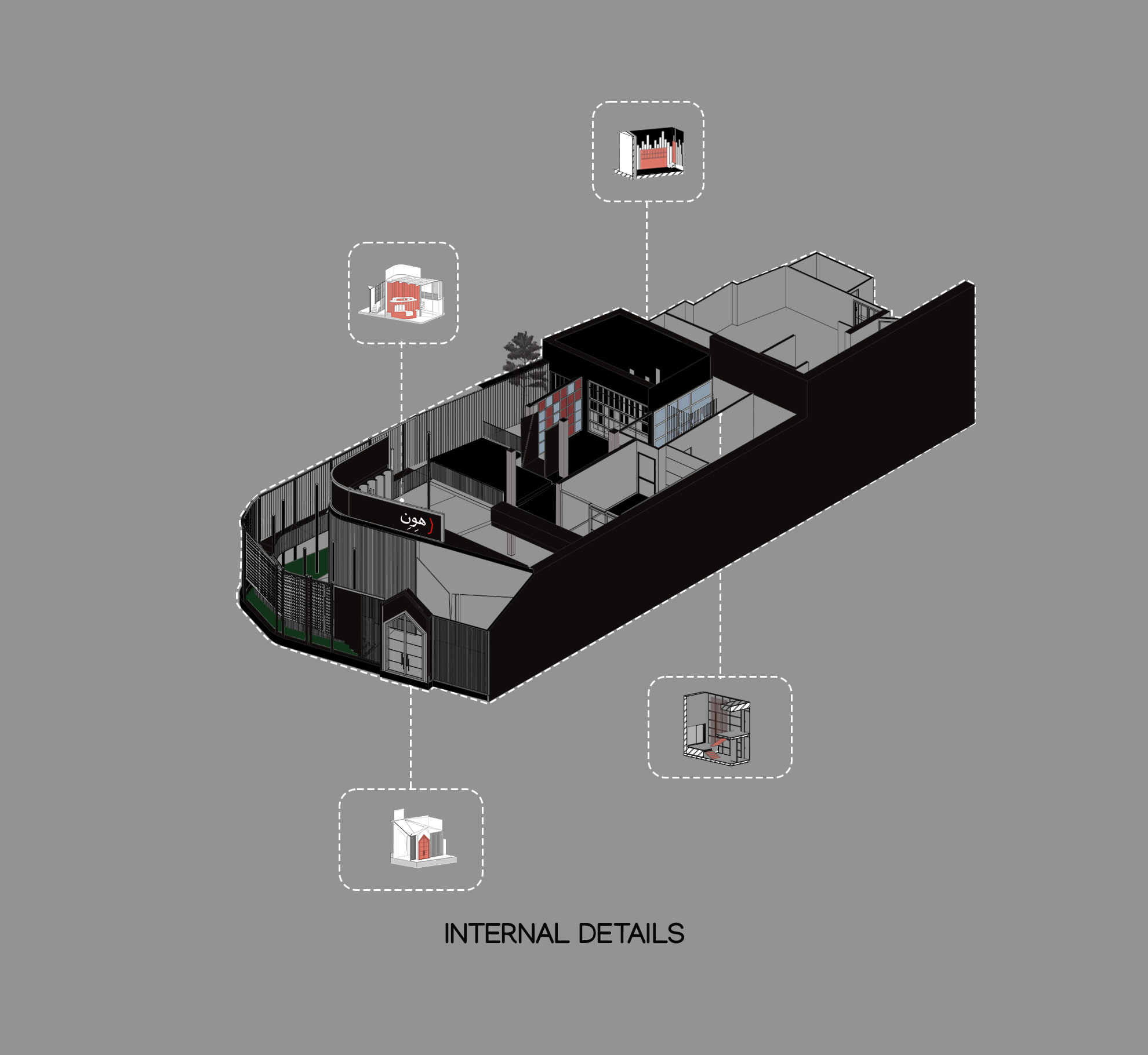 هِون

INTERNAL DETAILS