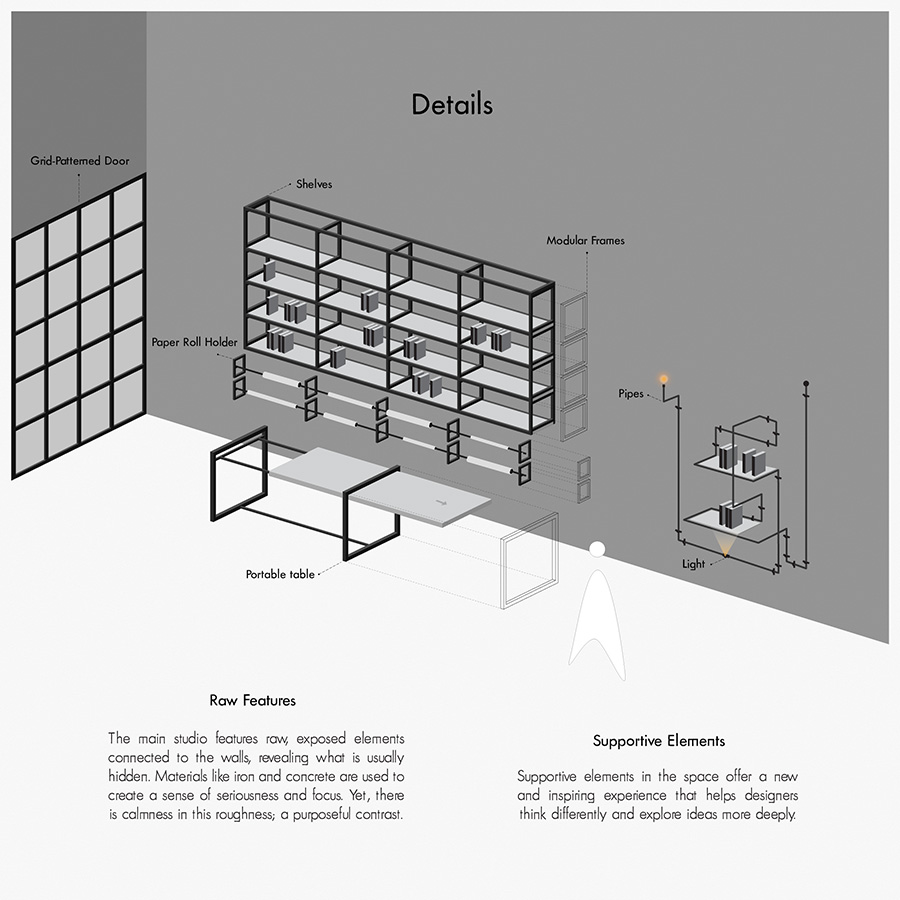 Details

Grid-Patterned Door

Shelves

Modular Frames

Paper Roll Holder

Pipes

Light

Portable table

Raw Features

The main studio features raw, exposed elements connected to the walls, revealing what is usually hidden. Materials like iron and concrete are used to create a sense of seriousness and focus. Yet, there is calmness in this roughness; a purposeful contrast.

Supportive Elements

Supportive elements in the space offer a new and inspiring experience that helps designers think differently and explore ideas more deeply.