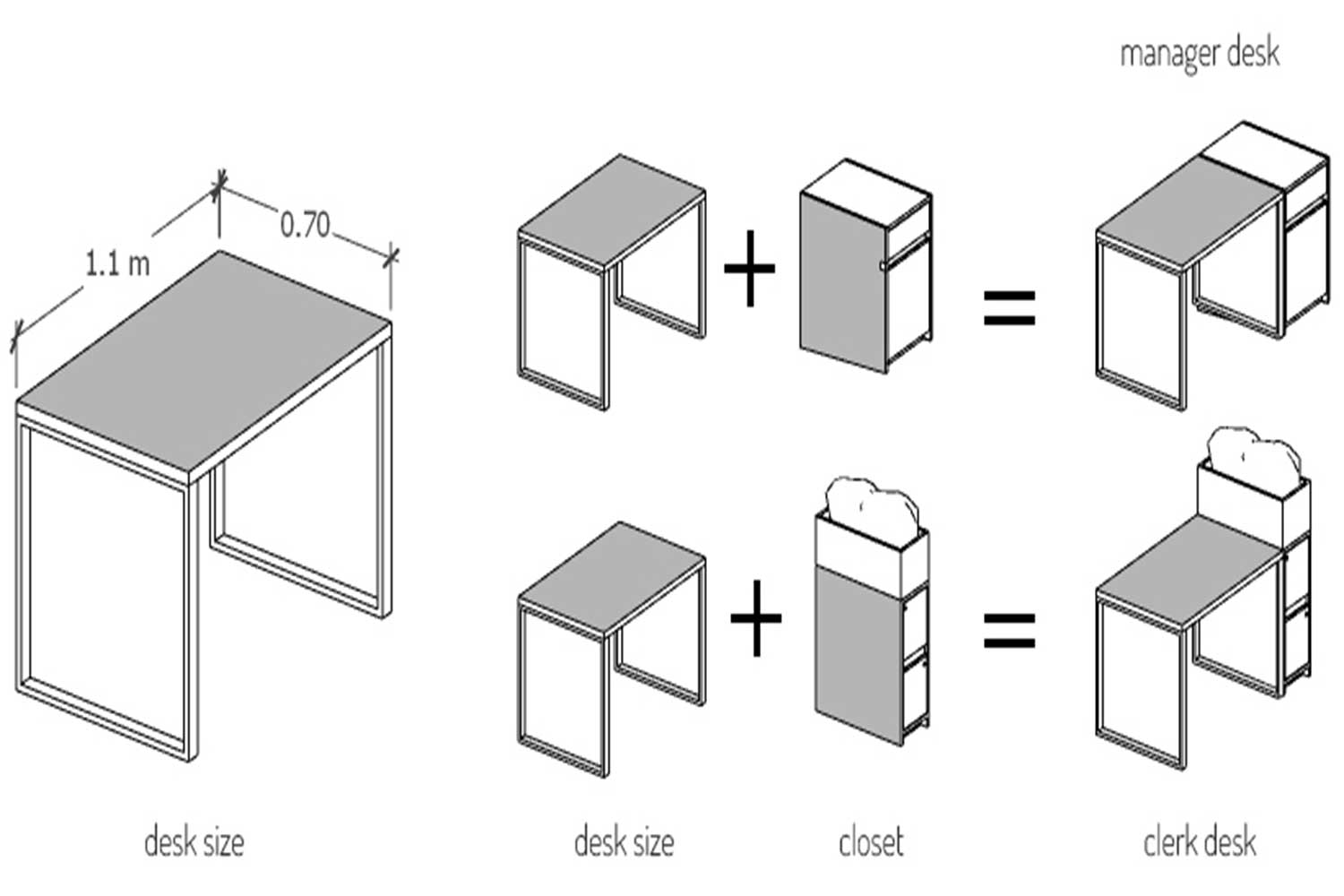 manager desk

1.1 m

0.70

+

=

+

=

desk size

desk size

closet

clerk desk