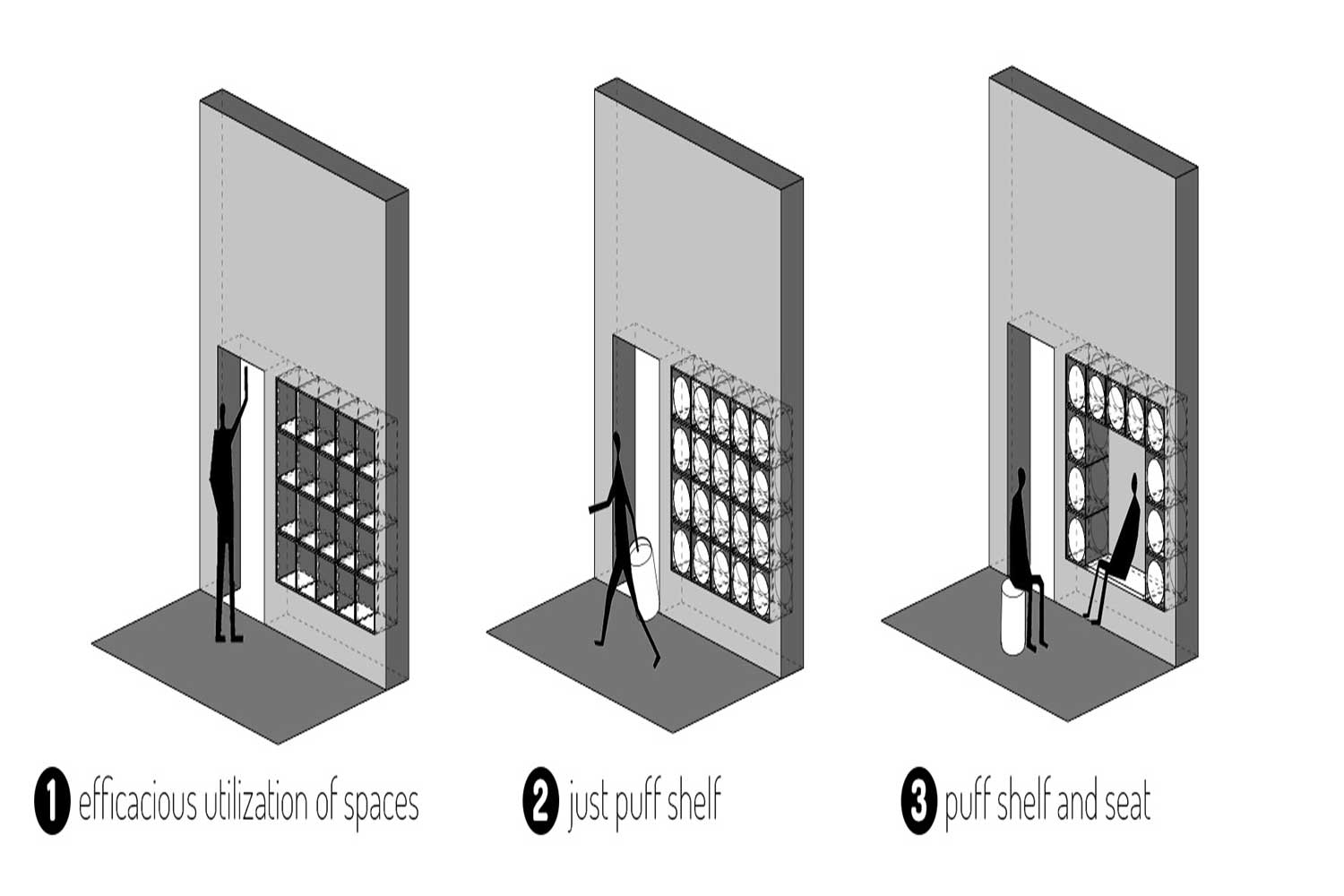 1 efficacious utilization of spaces

2 just puff shelf

3 puff shelf and seat