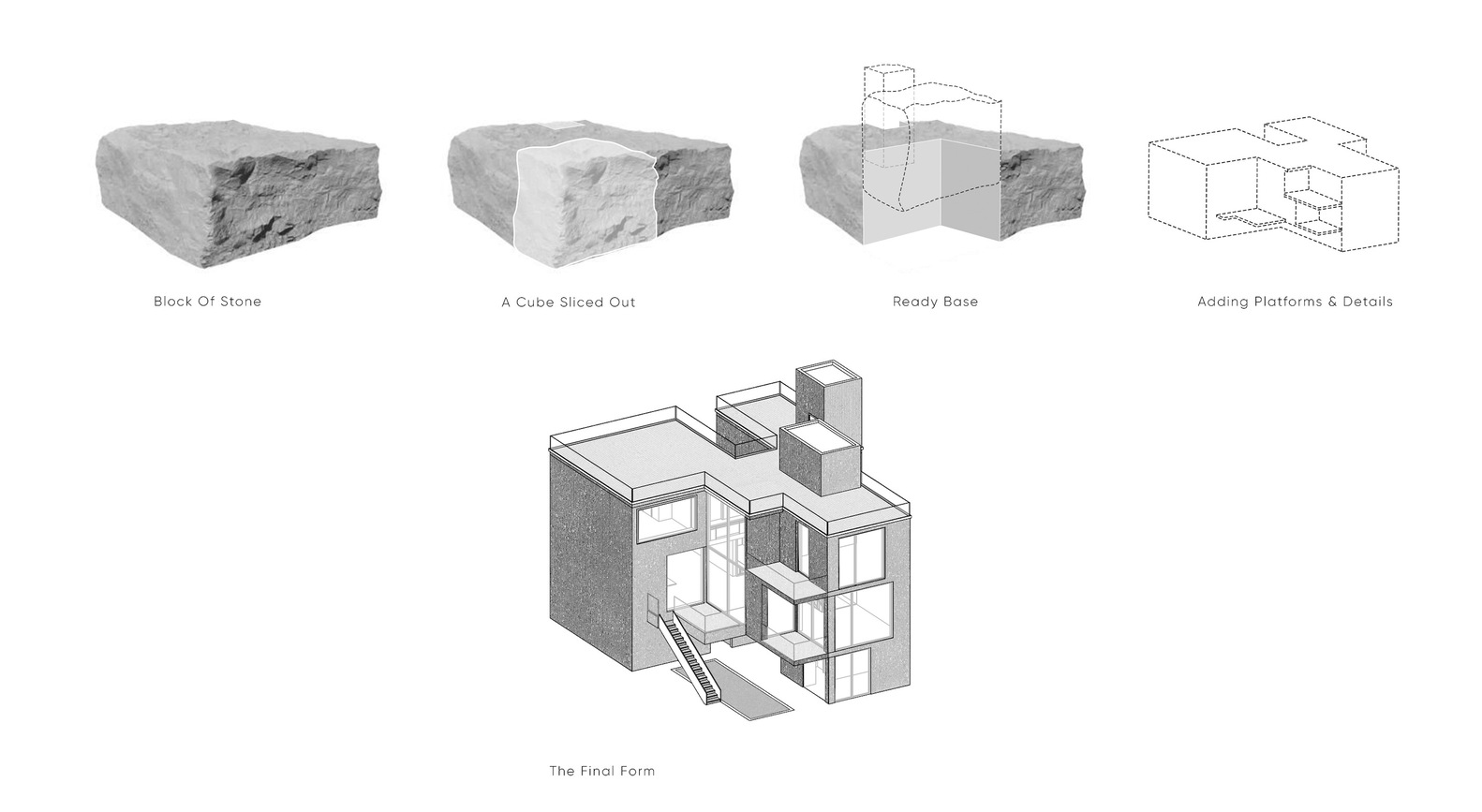 Block Of Stone

A Cube Sliced Out

Ready Base

Adding Platforms & Details

The Final Form