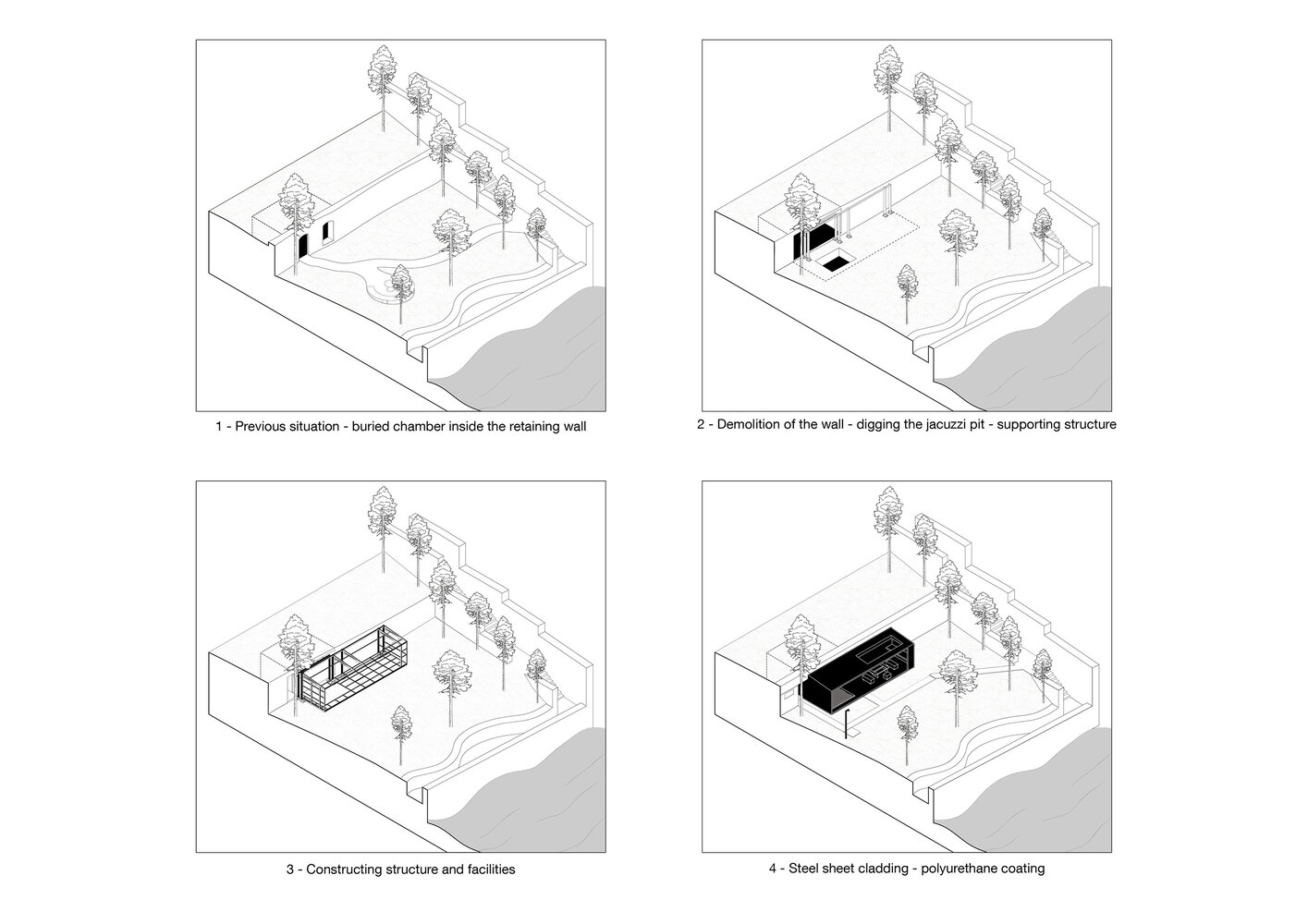 1 - Previous situation - buried chamber inside the retaining wall

2 - Demolition of the wall - digging the jacuzzi pit - supporting structure

3 - Constructing structure and facilities

4 - Steel sheet cladding - polyurethane coating