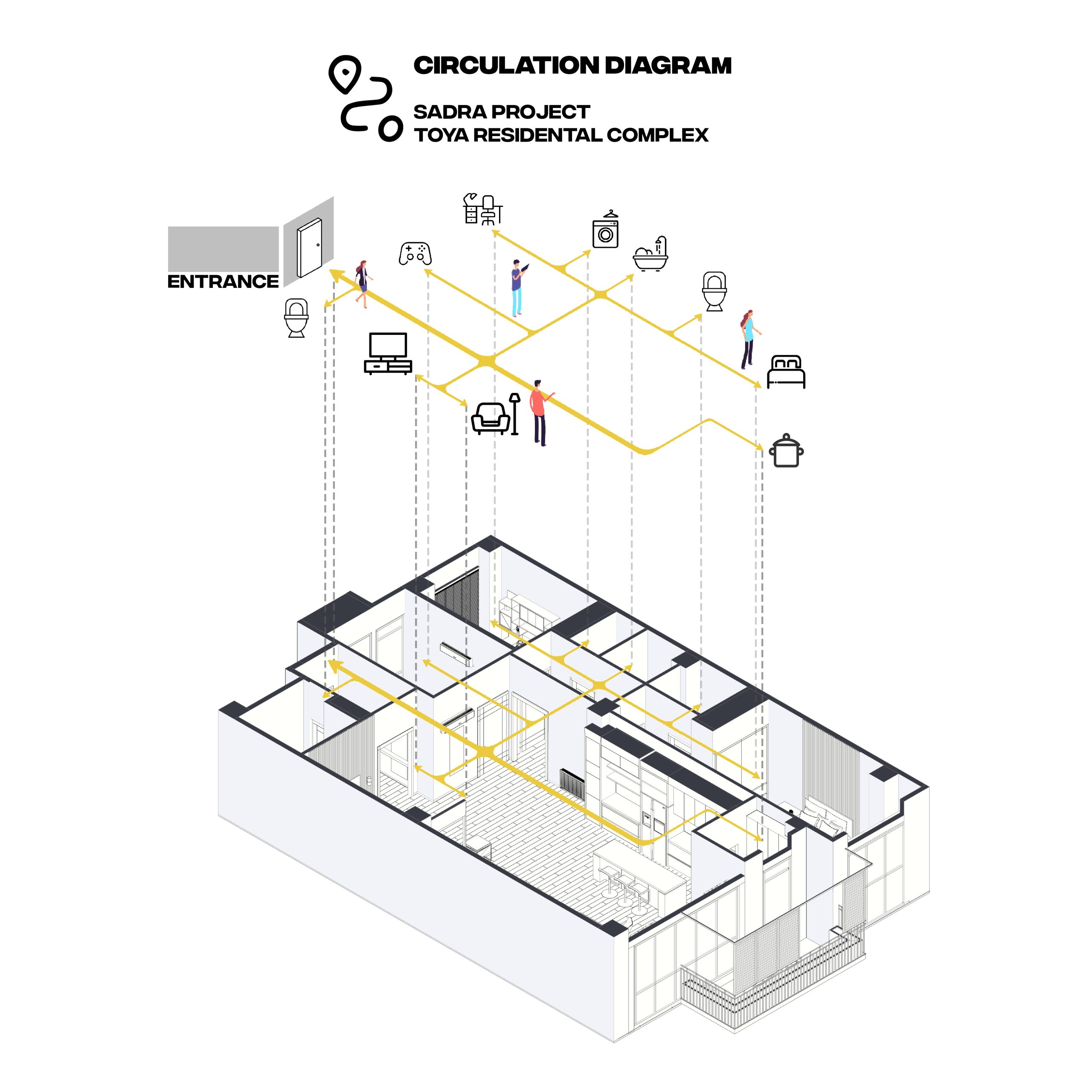 CIRCULATION DIAGRAM

SADRA PROJECT
TOYA RESIDENTAL COMPLEX

ENTRANCE