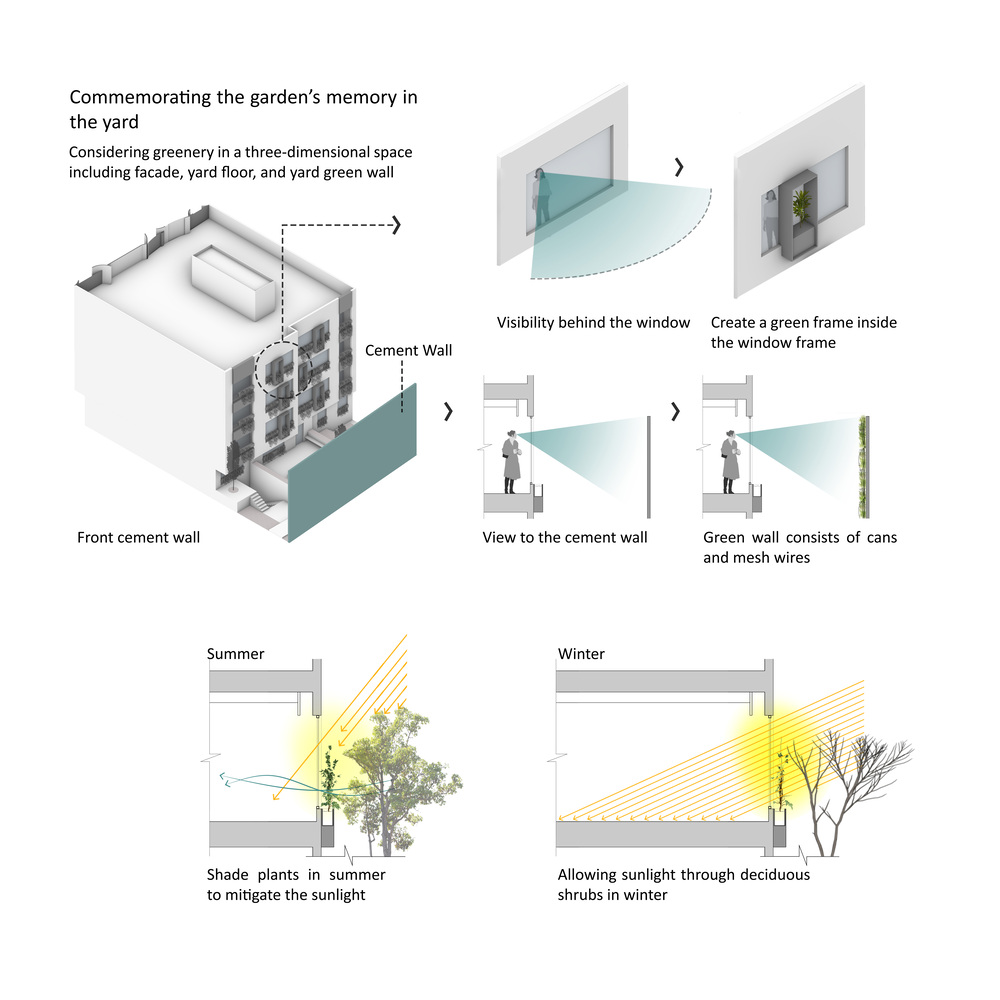 Commemorating the garden's memory in the yard

Considering greenery in a three-dimensional space including facade, yard floor, and yard green wall

Cement Wall

Front cement wall

Visibility behind the window

Create a green frame inside the window frame

View to the cement wall

Green wall consists of cans and mesh wires

Summer

Shade plants in summer to mitigate the sunlight

Winter

Allowing sunlight through deciduous shrubs in winter