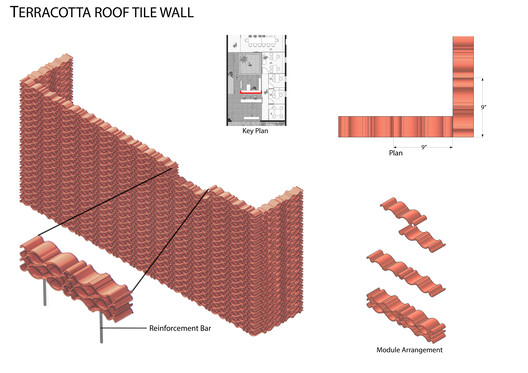 TERRACOTTA ROOF TILE WALL

Key Plan

9"

9"

Plan

Reinforcement Bar

Module Arrangement