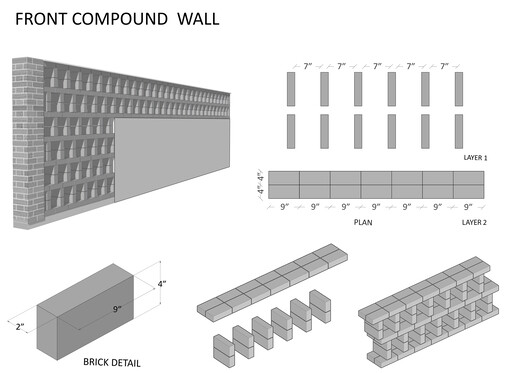 FRONT COMPOUND WALL

7" 7" 7" 7" 7"

LAYER 1

4" 4"

9" 9" 9" 9" 9" 9" 9"

PLAN

LAYER 2

4"

9"

2"

BRICK DETAIL