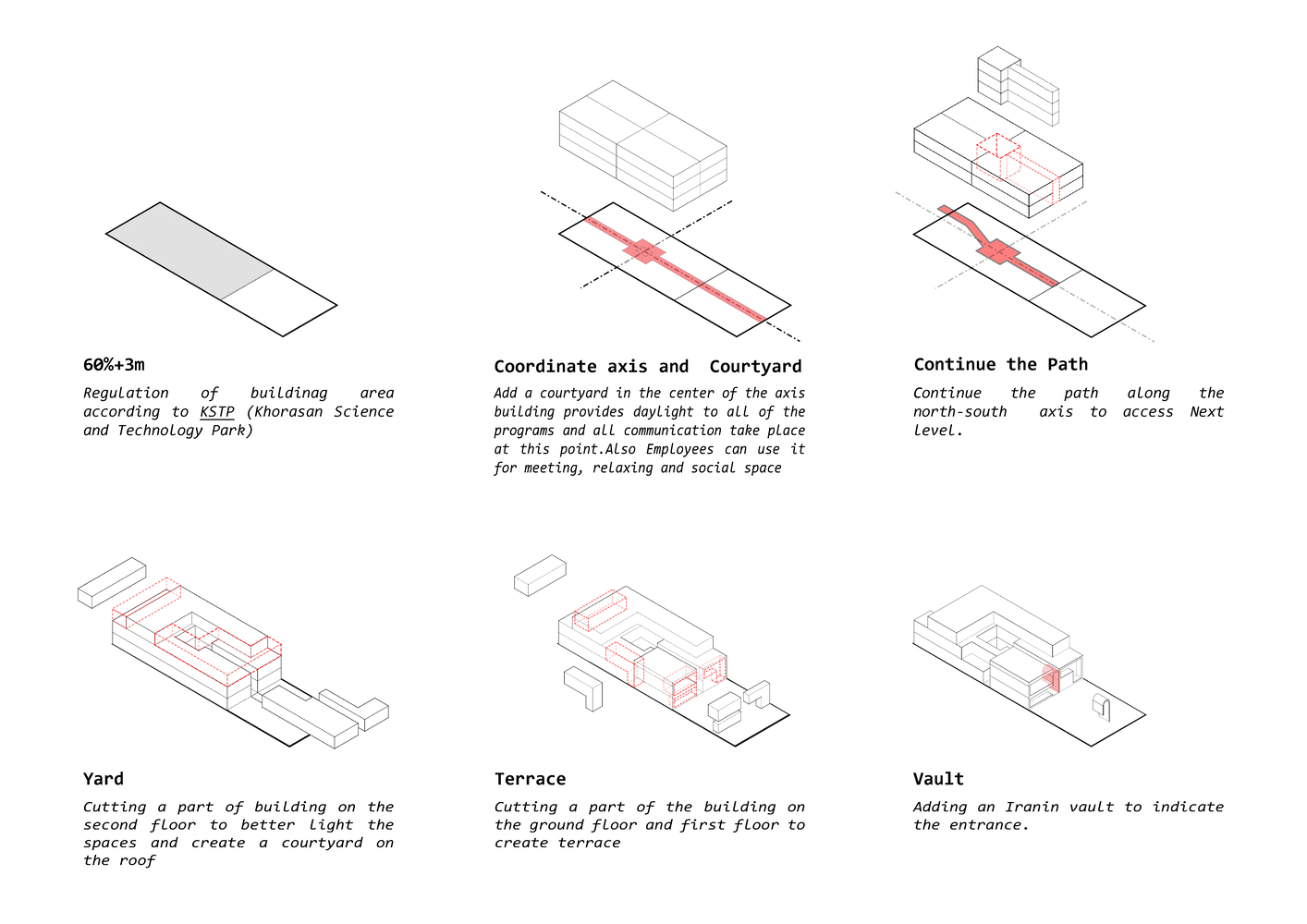 60%+3m

Regulation of buildinag area according to KSTP (Khorasan Science and Technology Park)

Coordinate axis and Courtyard

Add a courtyard in the center of the axis building provides daylight to all of the programs and all communication take place at this point.Also Employees can use it for meeting, relaxing and social space

Continue the Path

Continue the path along the north-south axis to access Next level.

Yard

Cutting a part of building on the second floor to better light the spaces and create a courtyard on the roof

Terrace

Cutting a part of the building on the ground floor and first floor to create terrace

Vault

Adding an Iranin vault to indicate the entrance.