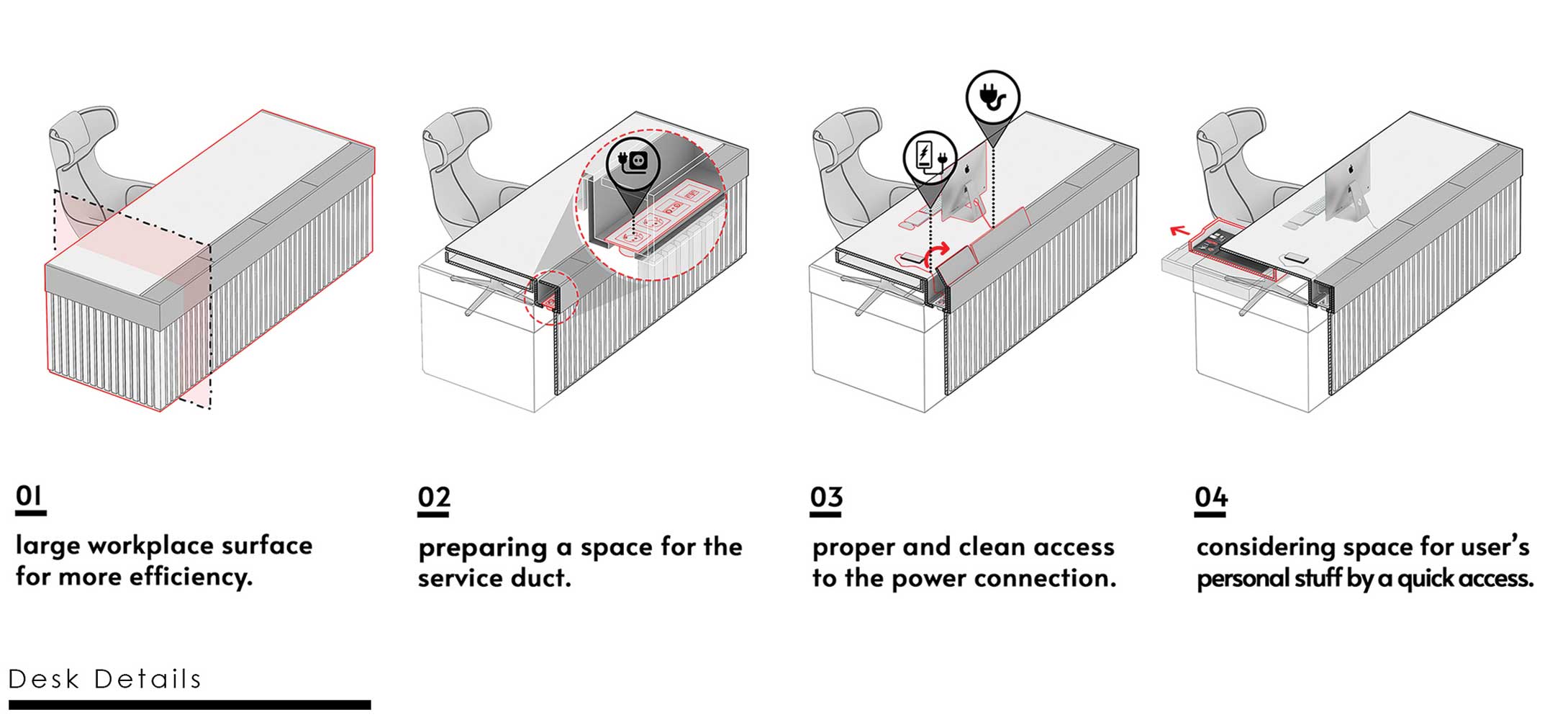 01

large workplace surface for more efficiency.

02

preparing a space for the service duct.

03

proper and clean access to the power connection.

04

considering space for user's personal stuff by a quick access.

Desk Details