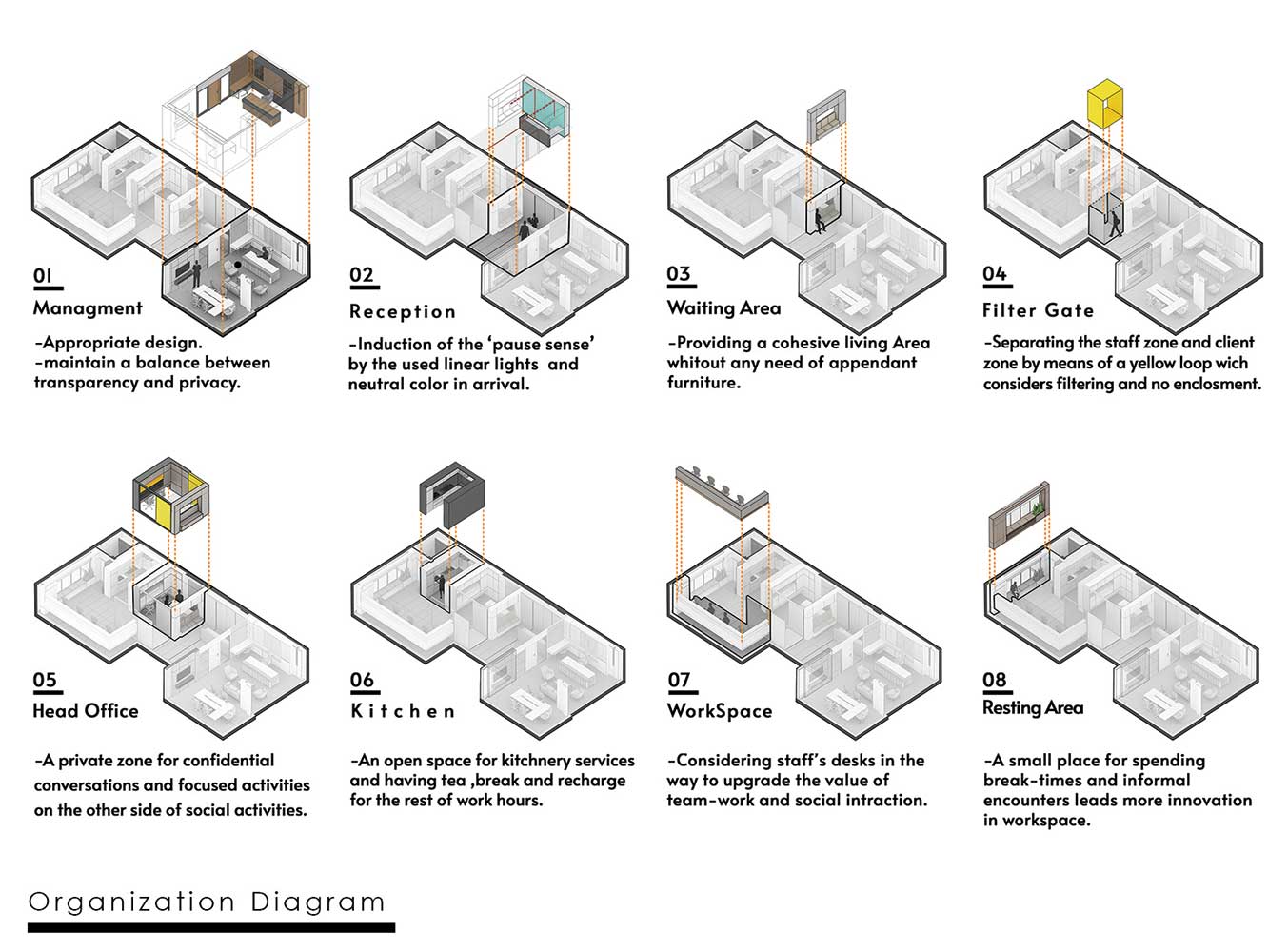 01
Managment

-Appropriate design.
-maintain a balance between transparency and privacy.

02
Reception

-Induction of the 'pause sense' by the used linear lights and neutral color in arrival.

03
Waiting Area

-Providing a cohesive living Area whitout any need of appendant furniture.

04
Filter Gate

-Separating the staff zone and client zone by means of a yellow loop wich considers filtering and no enclosment.

05
Head Office

-A private zone for confidential conversations and focused activities on the other side of social activities.

06
Kitchen

-An open space for kitchnery services and having tea ,break and recharge for the rest of work hours.

07
WorkSpace

-Considering staff's desks in the way to upgrade the value of team-work and social intraction.

08
Resting Area

-A small place for spending break-times and informal encounters leads more innovation in workspace.

Organization Diagram