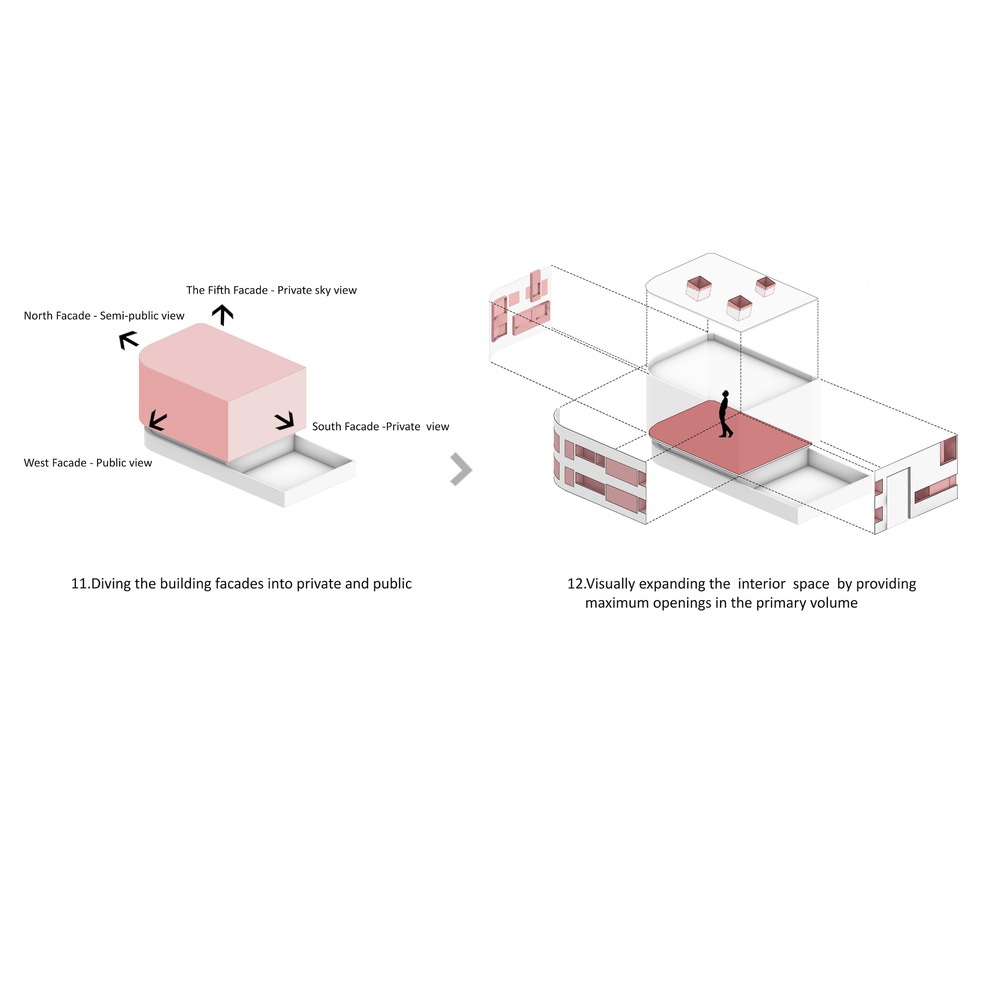 The Fifth Facade - Private sky view

North Facade - Semi-public view

South Facade -Private view

West Facade - Public view

11.Diving the building facades into private and public

12.Visually expanding the interior space by providing maximum openings in the primary volume