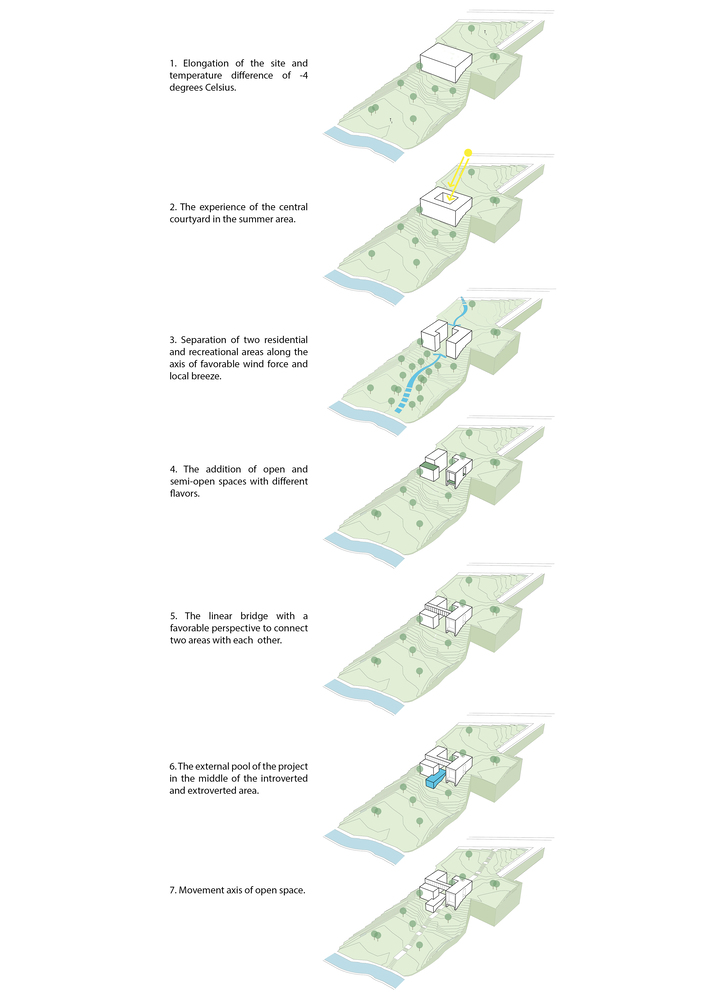 1. Elongation of the site and temperature difference of -4 degrees Celsius.

2. The experience of the central courtyard in the summer area.

3. Separation of two residential and recreational areas along the axis of favorable wind force and local breeze.

4. The addition of open and semi-open spaces with different flavors.

5. The linear bridge with a favorable perspective to connect two areas with each other.

6. The external pool of the project in the middle of the introverted and extroverted area.

7. Movement axis of open space.