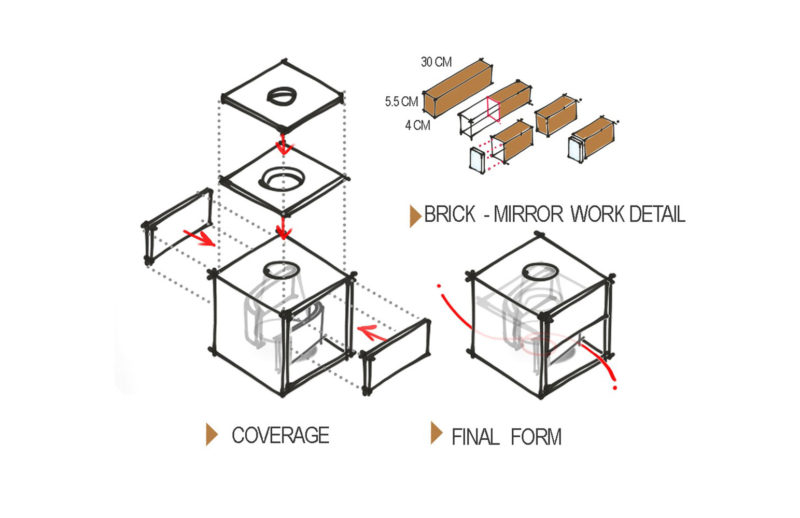 30 CM

5.5 CM

4 CM

BRICK - MIRROR WORK DETAIL

COVERAGE

FINAL FORM