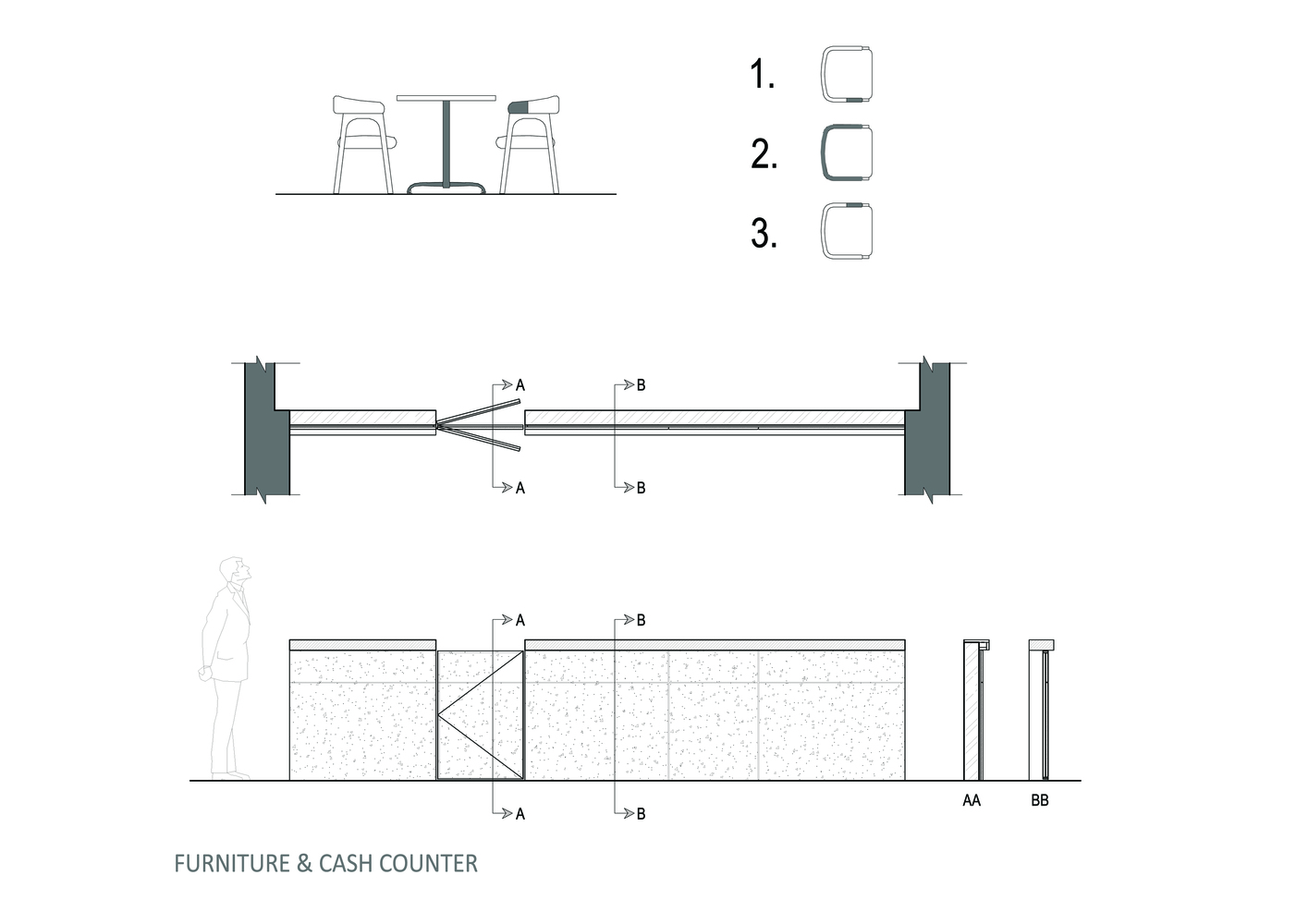 1.
2.
3.

A
B
A
B

A
B
A
B
AA
BB

FURNITURE & CASH COUNTER