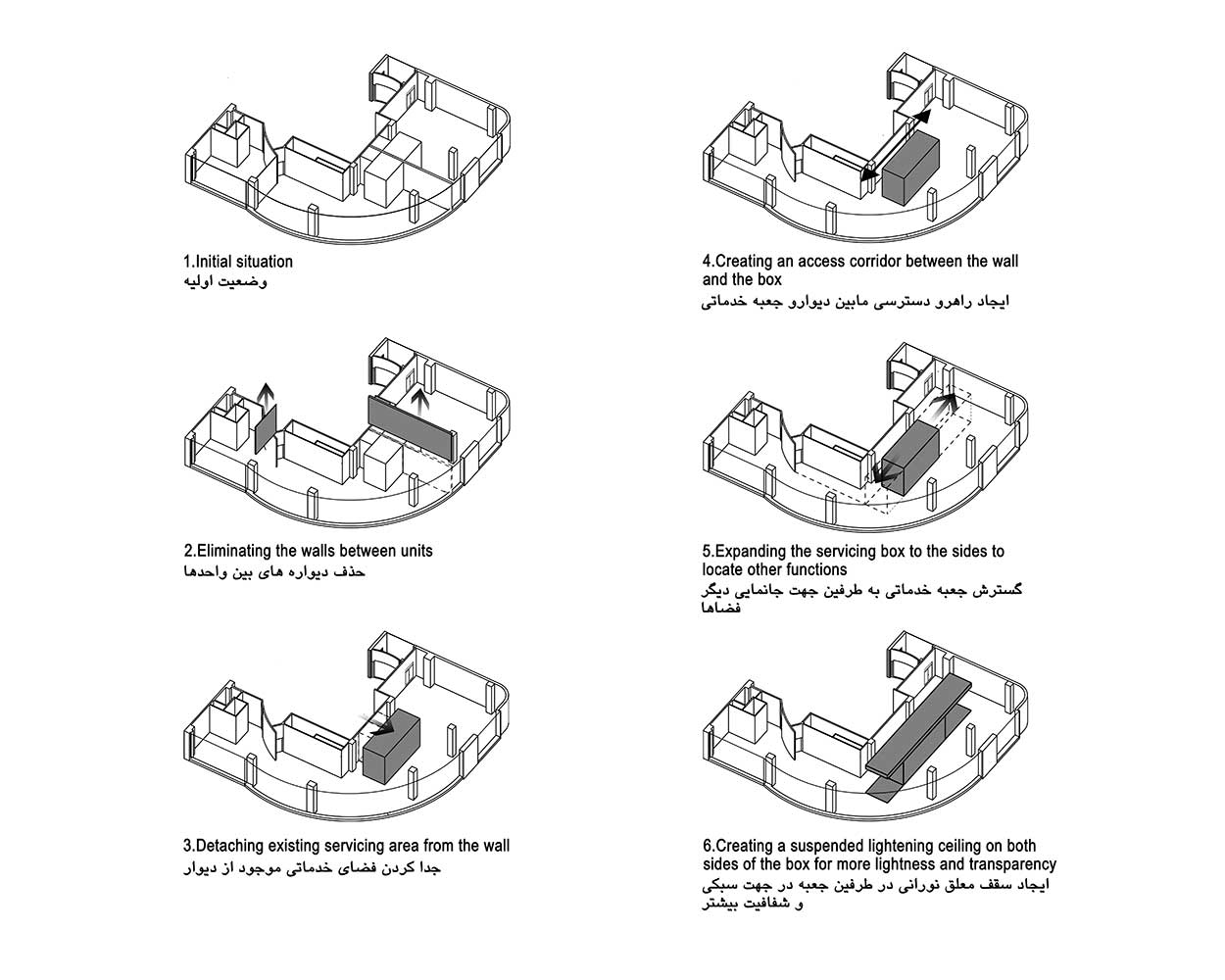 1.Initial situation
وضعیت اولیه

2.Eliminating the walls between units
حذف دیواره های بین واحدها

3.Detaching existing servicing area from the wall
جدا کردن فضای خدماتی موجود از دیوار

4.Creating an access corridor between the wall and the box
ایجاد راهرو دسترسی مابین دیوارو جعبه خدماتی

5.Expanding the servicing box to the sides to locate other functions
گسترش جعبه خدماتی به طرفین جهت جانمایی دیگر فضاها

6.Creating a suspended lightening ceiling on both sides of the box for more lightness and transparency
ایجاد سقف معلق نورانی در طرفین جعبه در جهت سبکی و شفافیت بیشتر