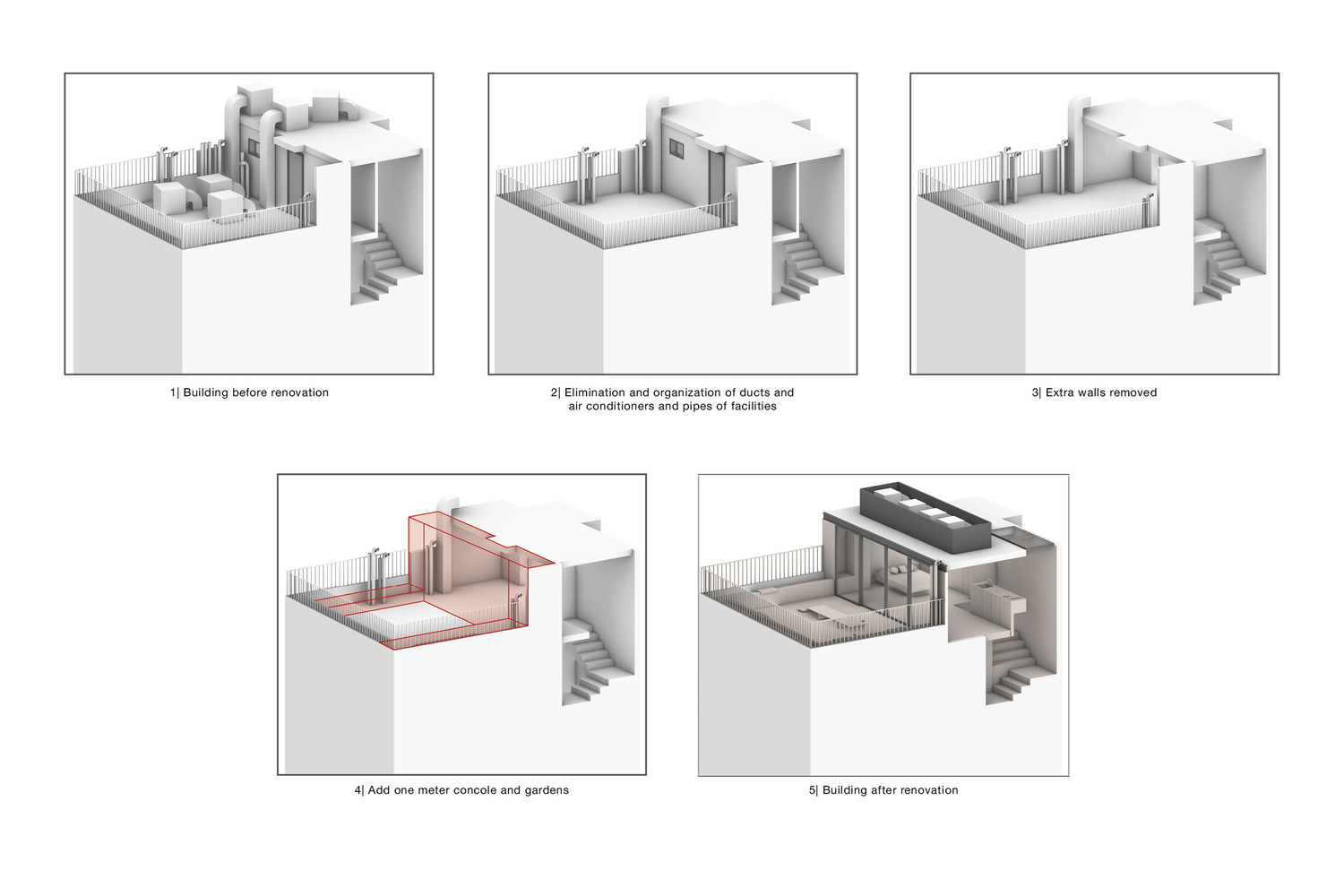 1| Building before renovation

2| Elimination and organization of ducts and air conditioners and pipes of facilities

3| Extra walls removed

4| Add one meter concole and gardens

5| Building after renovation