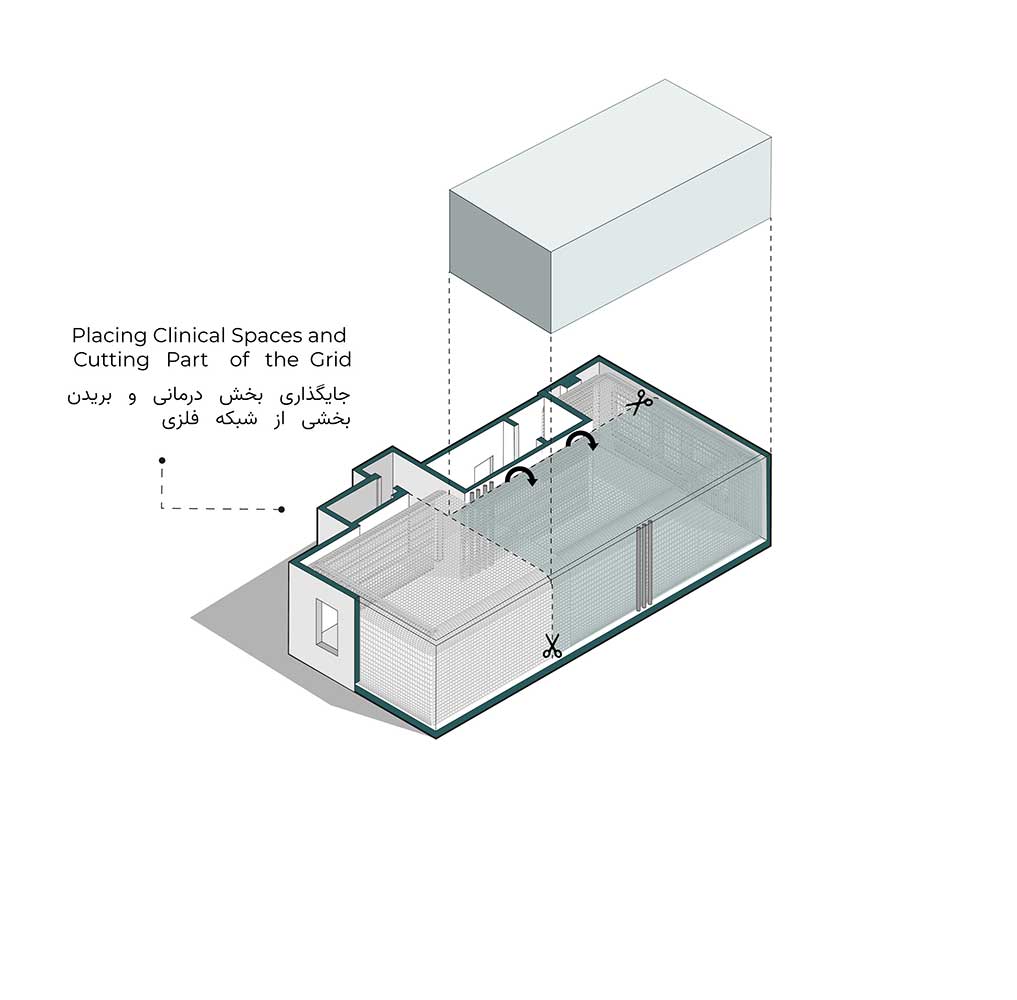 Placing Clinical Spaces and
Cutting Part of the Grid

جایگذاری بخش درمانی و بریدن
بخشی از شبکه فلزی