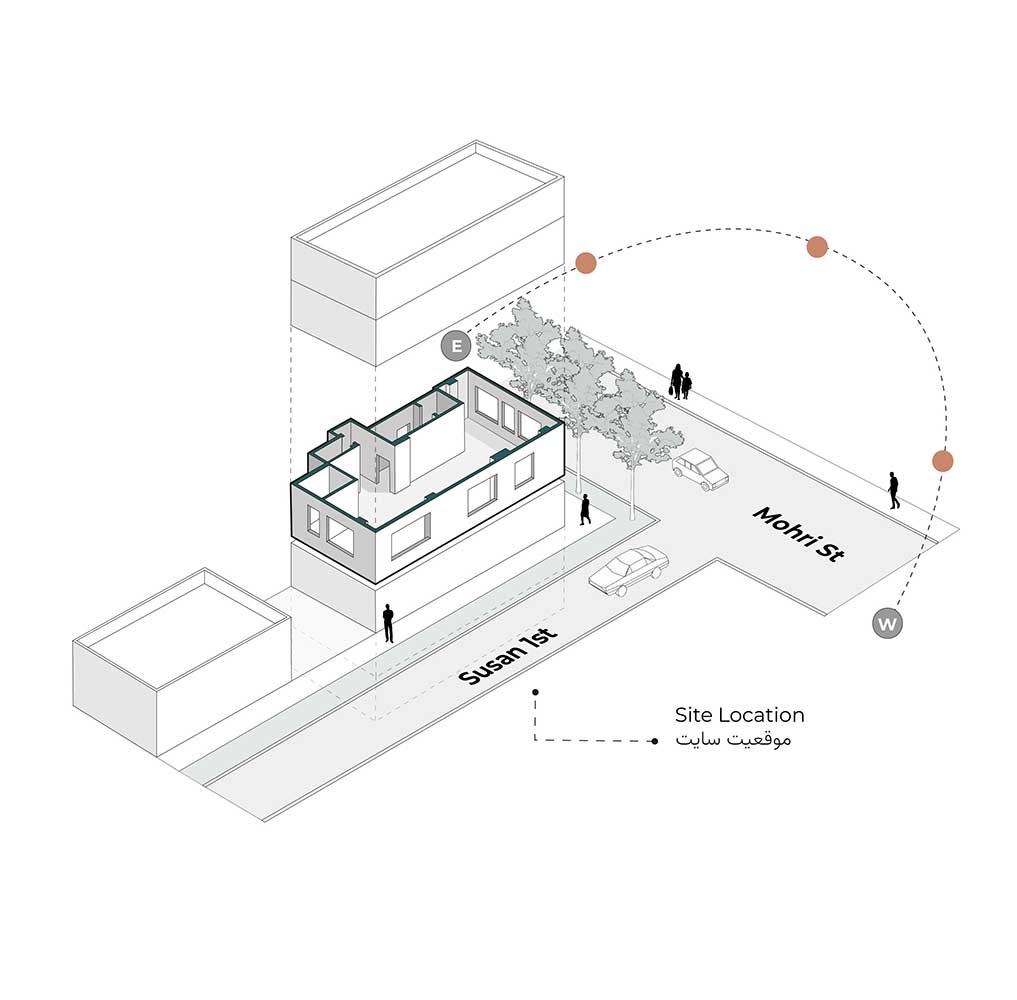 E

Mohri St

W

Susan 1st

Site Location
موقعیت سایت